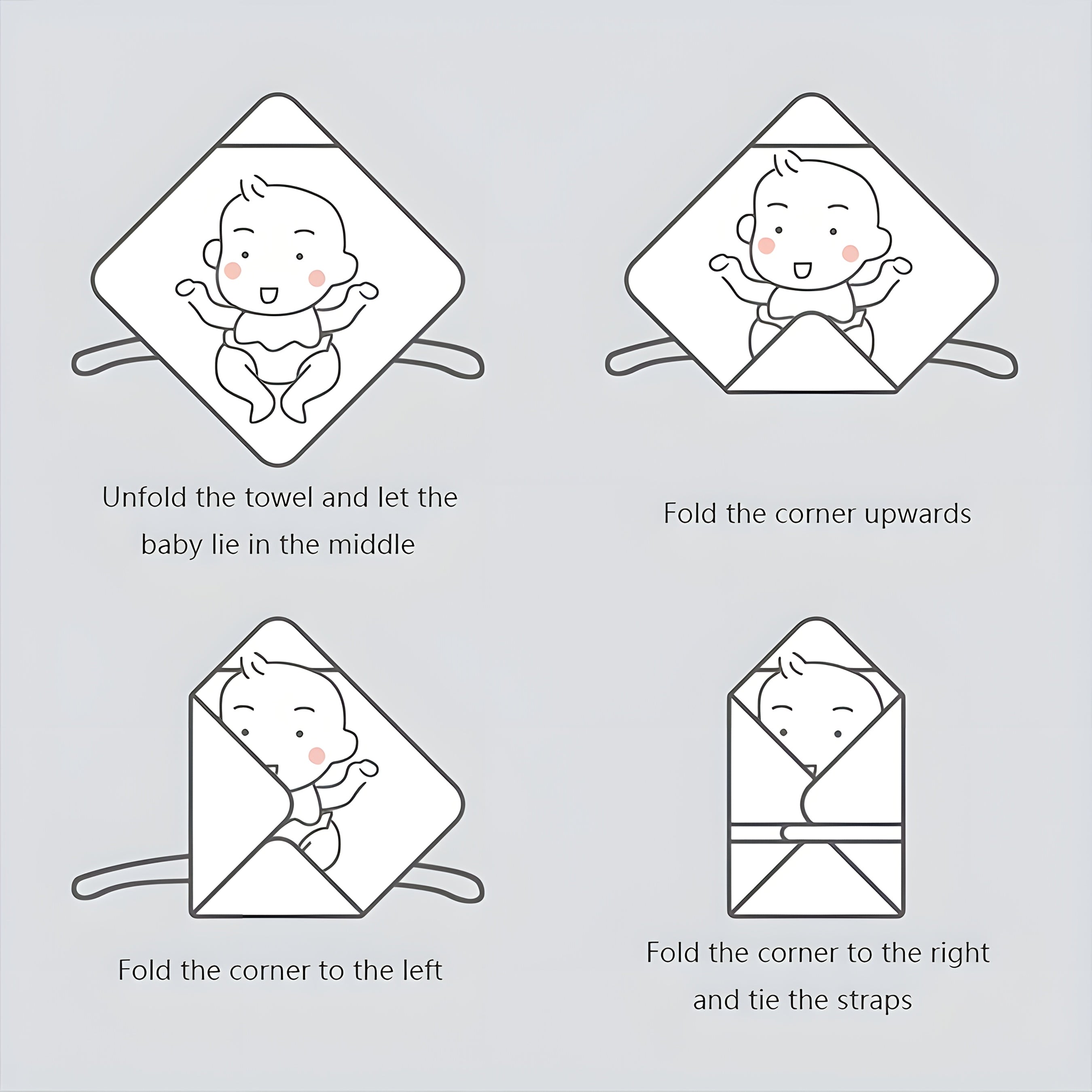 Unfold the towel and let the baby lie in the middle

Fold the corner upwards

Fold the corner to the left

Fold the corner to the right and tie the straps